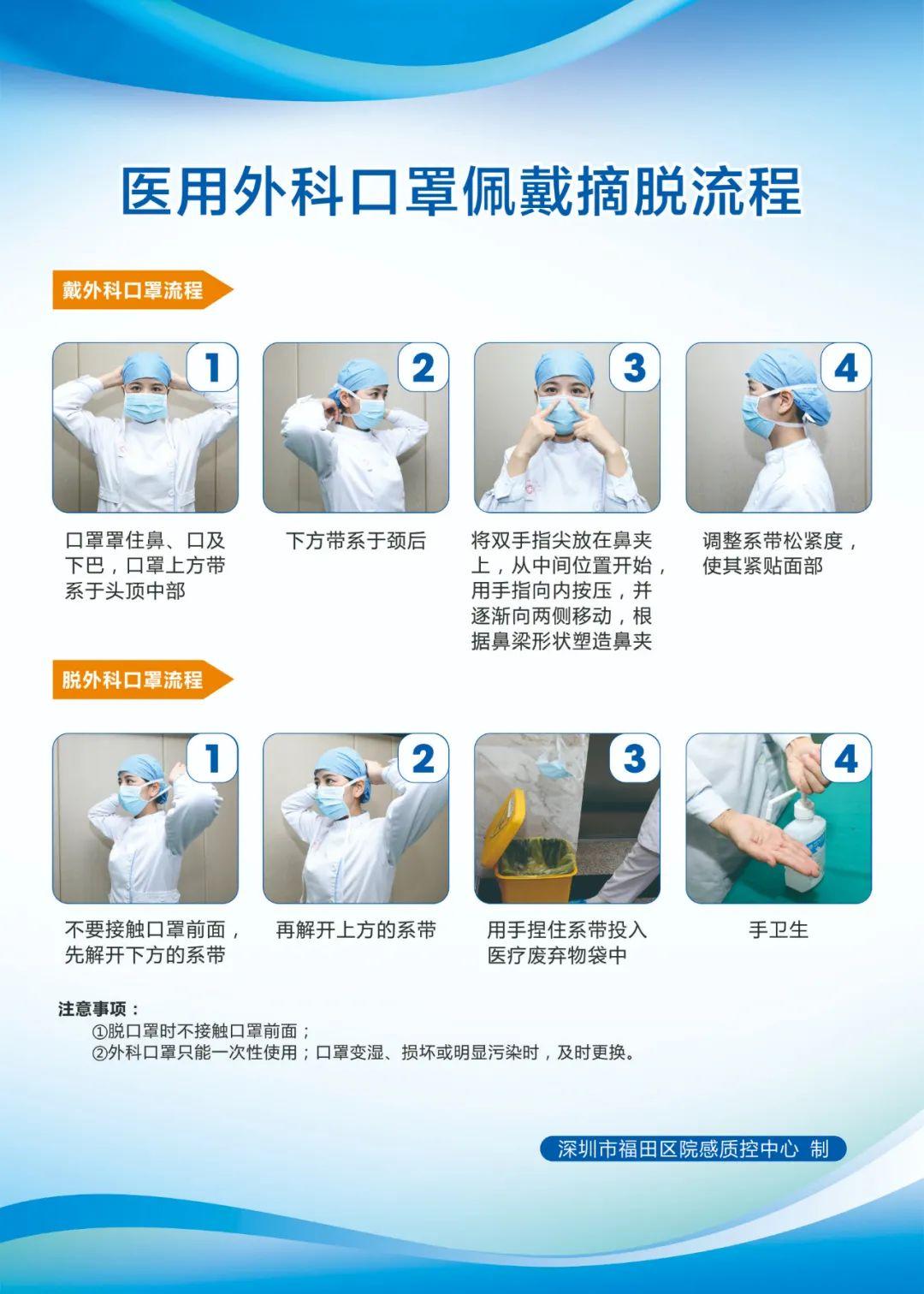 医用外科口罩佩戴摘脱流程

戴外科口罩流程

1

口罩罩住鼻、口及下巴，口罩上方带系于头顶中部

2

下方带系于颈后

3

将双手指尖放在鼻夹上，从中间位置开始，用手指向内按压，并逐渐向两侧移动，根据鼻梁形状塑造鼻夹

4

调整系带松紧度，使其紧贴面部

脱外科口罩流程

1

不要接触口罩前面，先解开下方的系带

2

再解开上方的系带

3

用手捏住系带投入医疗废弃物袋中

4

手卫生

注意事项：
①脱口罩时不接触口罩前面；
②外科口罩只能一次性使用；口罩变湿、损坏或明显污染时，及时更换。

深圳市福田区院感质控中心 制